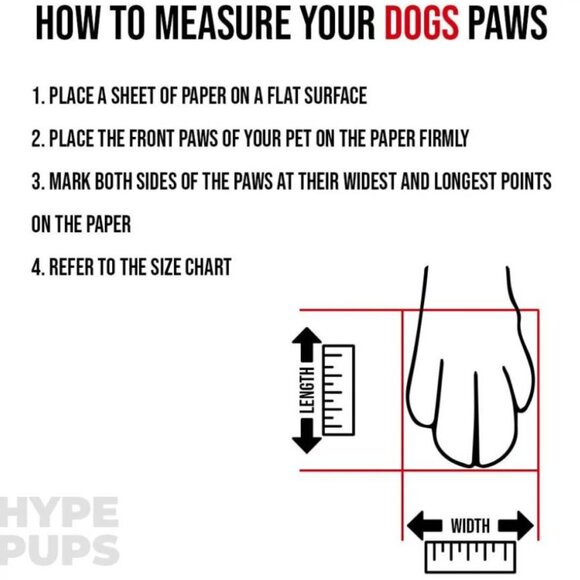 HOW TO MEASURE YOUR DOGS PAWS

1. PLACE A SHEET OF PAPER ON A FLAT SURFACE

2. PLACE THE FRONT PAWS OF YOUR PET ON THE PAPER FIRMLY

3. MARK BOTH SIDES OF THE PAWS AT THEIR WIDEST AND LONGEST POINTS ON THE PAPER

4. REFER TO THE SIZE CHART

LENGTH

WIDTH

HYPE PUPS